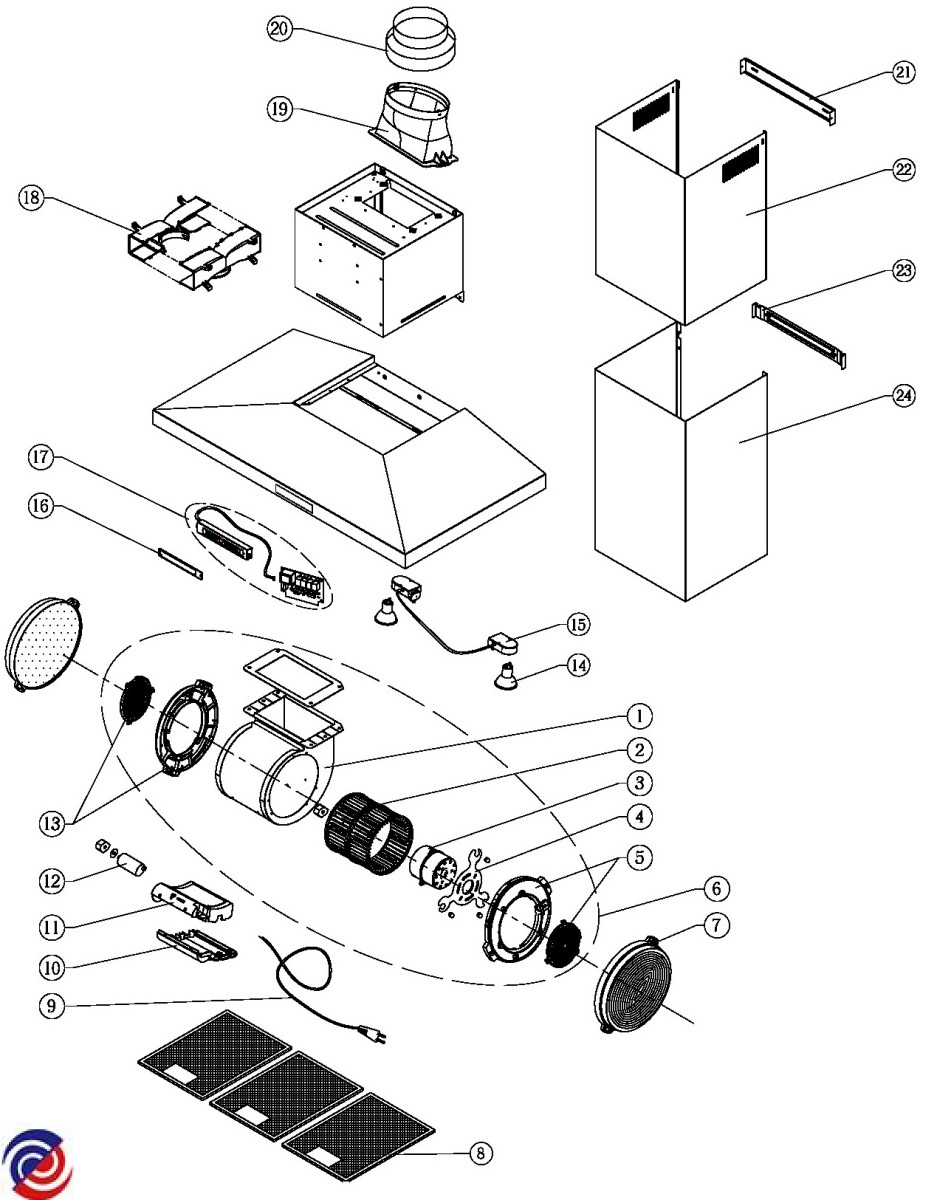 20
19
18
21
22
23
24
17
16
15
14
1
2
3
4
5
6
7
13
12
11
10
9
8